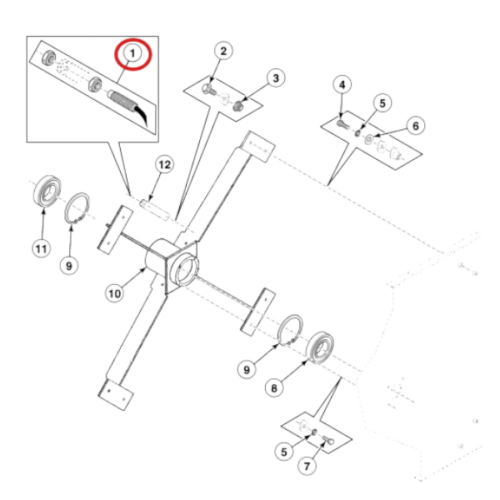 1
2
3
4
5
6
12
11
9
10
9
8
5
7