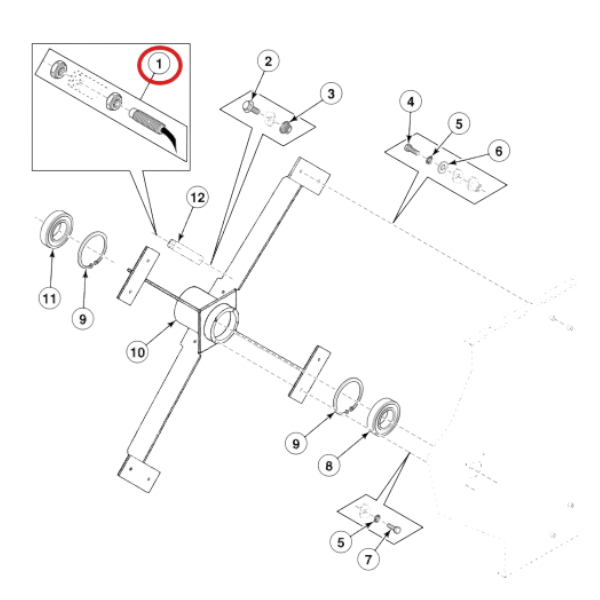 1
2
3
4
5
6
12
11
9
10
9
8
5
7