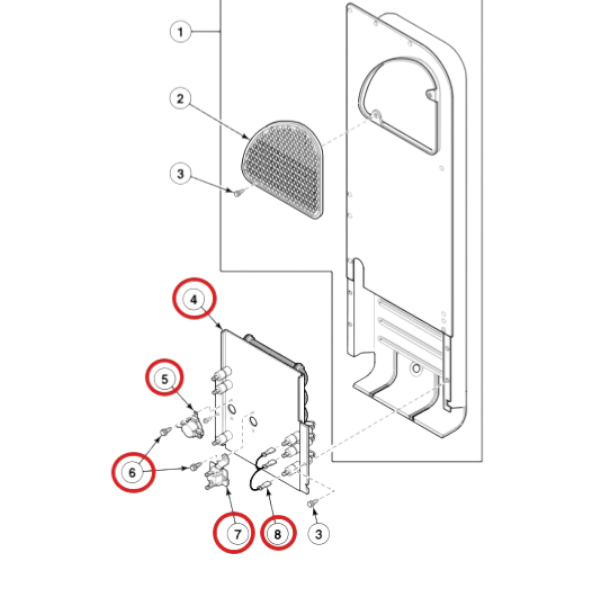 1
2
3
4
5
6
7
8
3