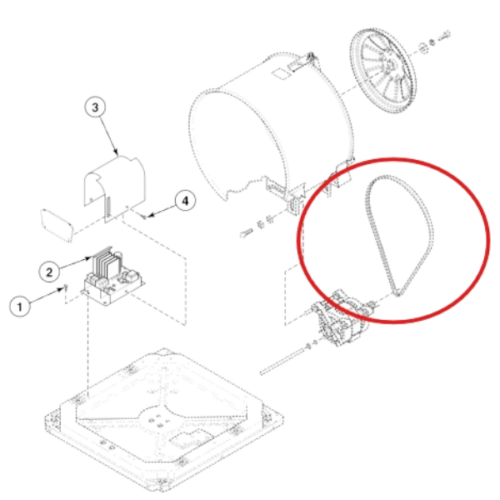 3
4
2
1