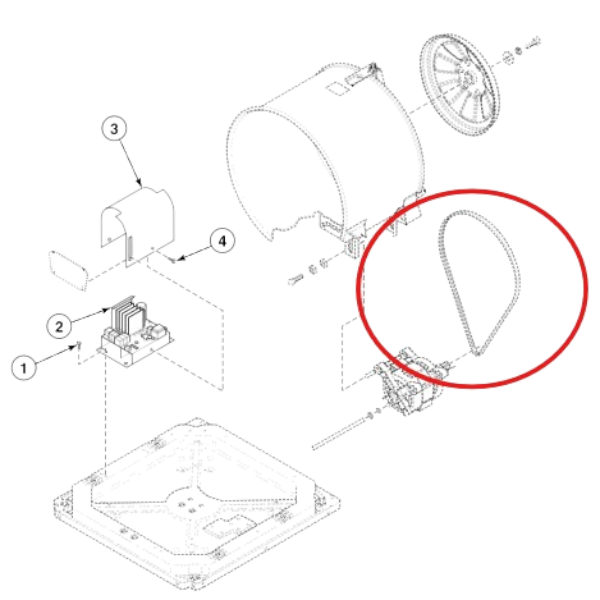 3

4

2

1