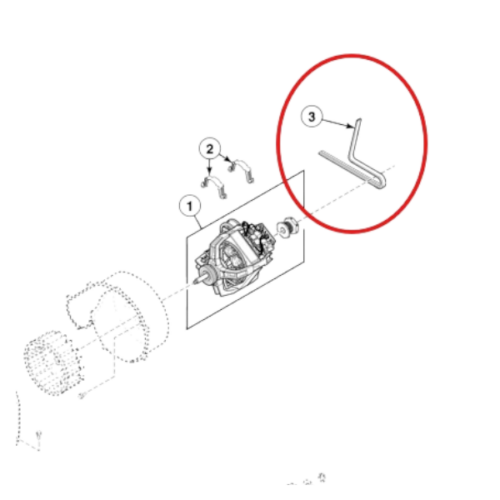 3

2

1