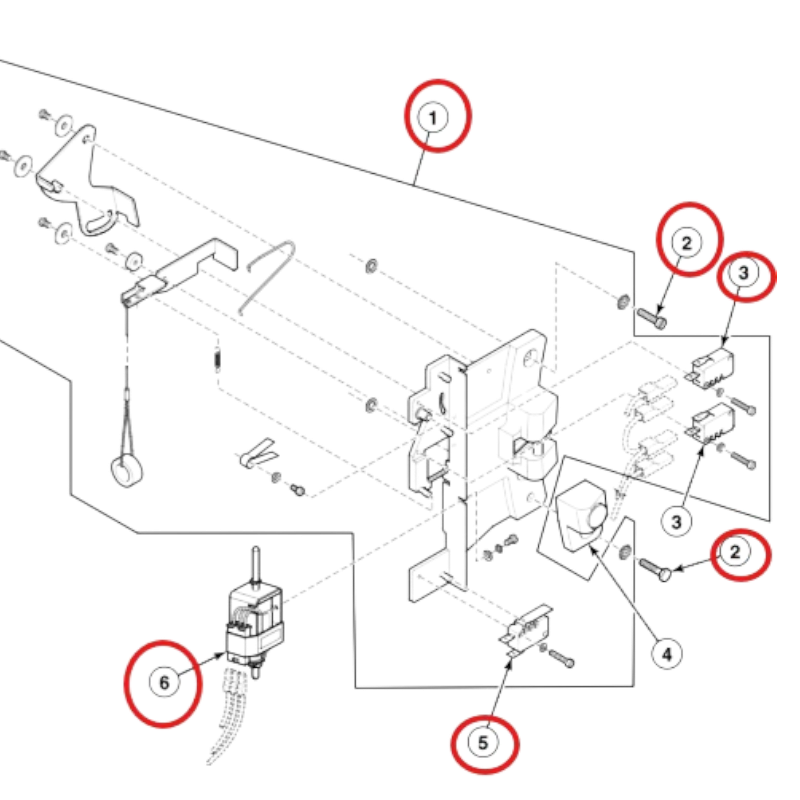 1
2
3
3
2
4
6
5