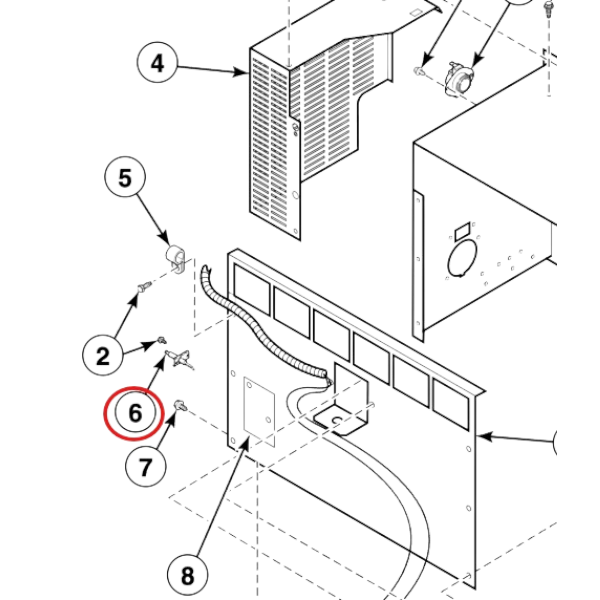 4

5

2

6

7

8