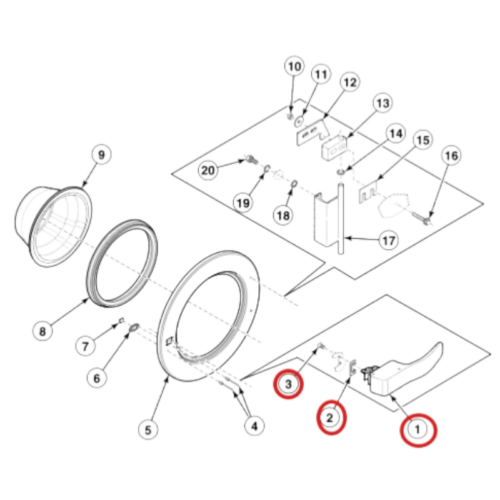 10
11
12
13
14
15
16
9
20
19
18
17
8
7
6
5
4
3
2
1