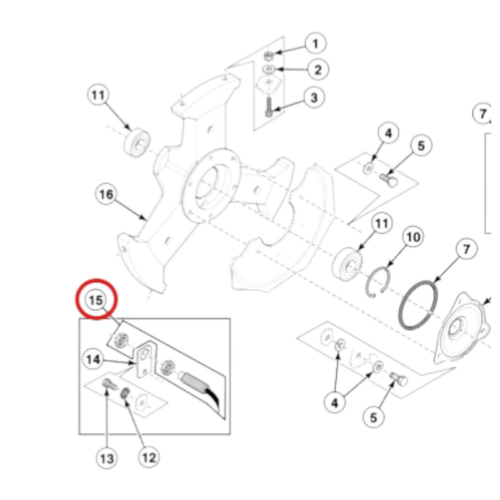 1
2
3
11
7
4
5
16
11
10
7
15
14
4
5
13
12