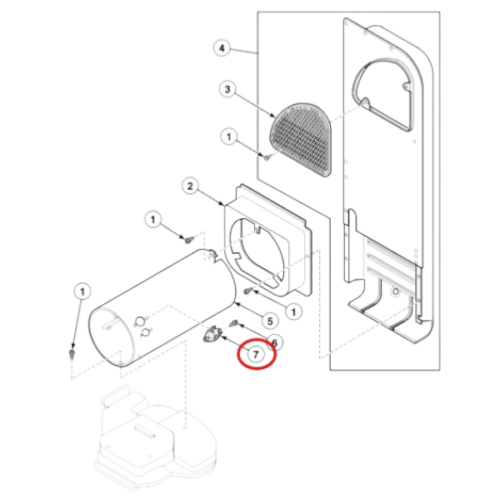 4
3
1
2
1
1
1
5
6
7