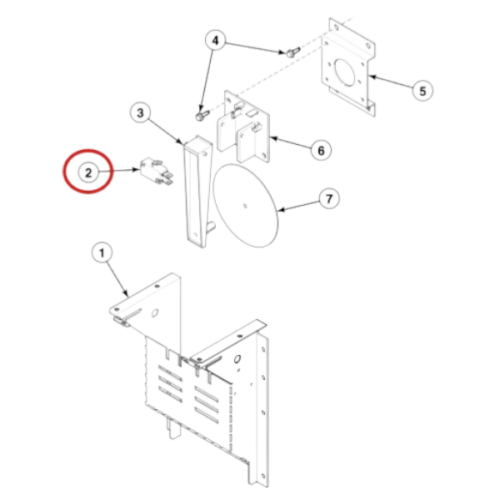 4
5
3
6
2
7
1