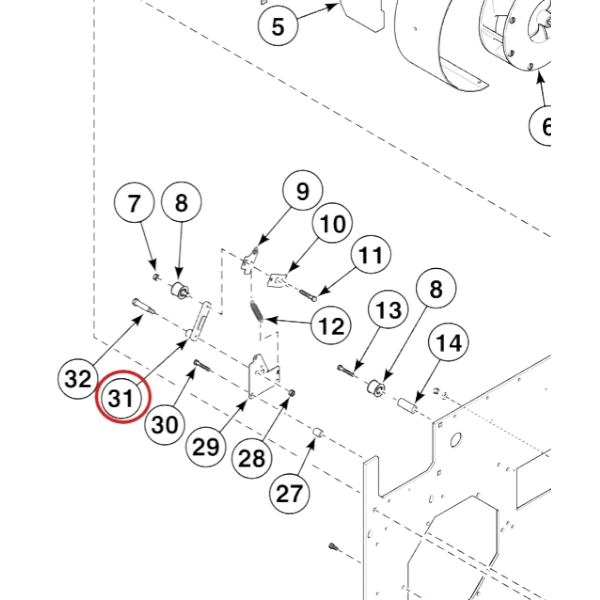 5
6
7
8
9
10
11
12
13
8
14
32
31
30
29
28
27